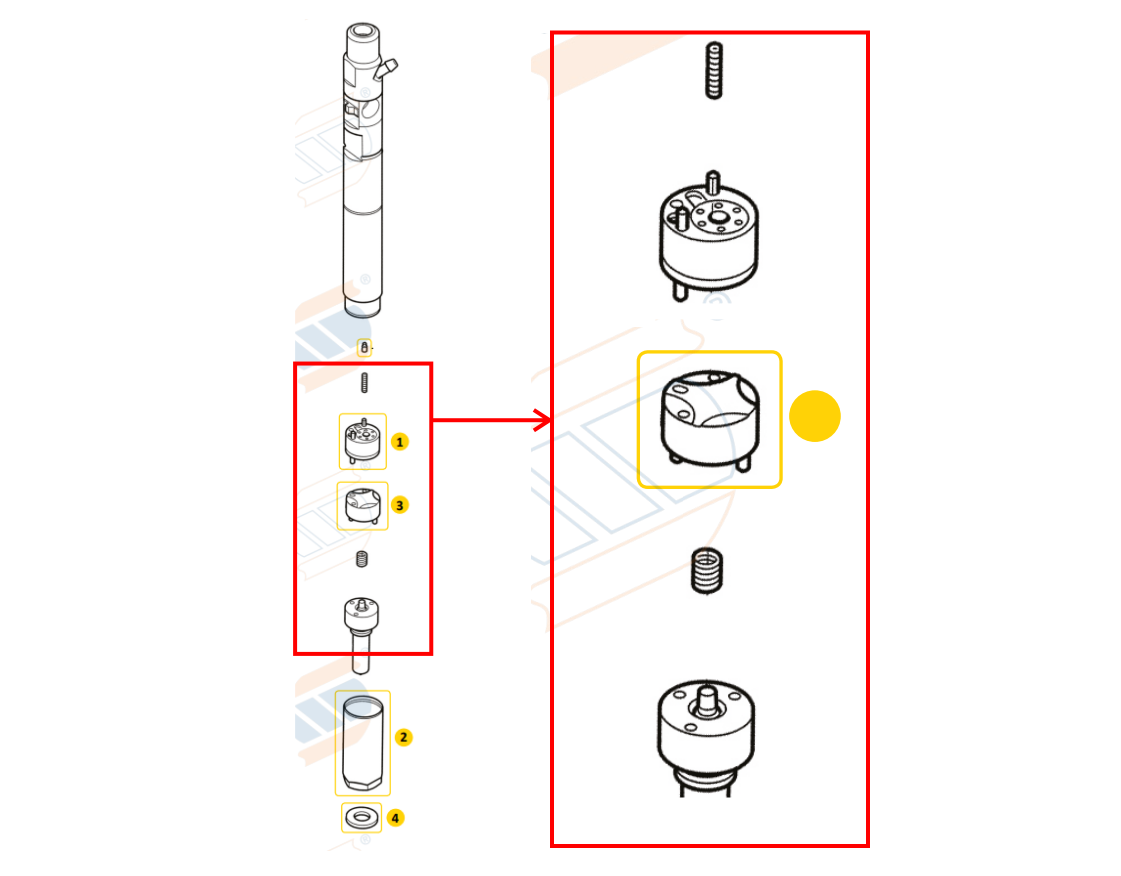 1
3
2
4