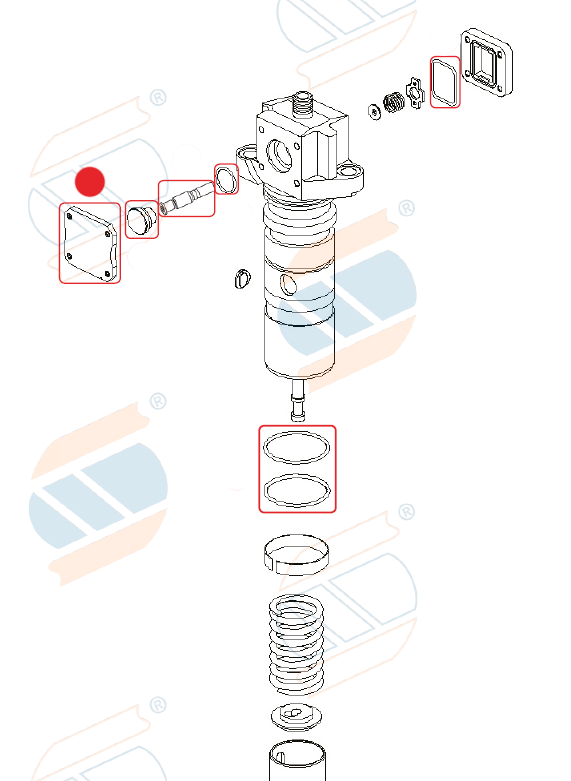 ®

®

®

®

®