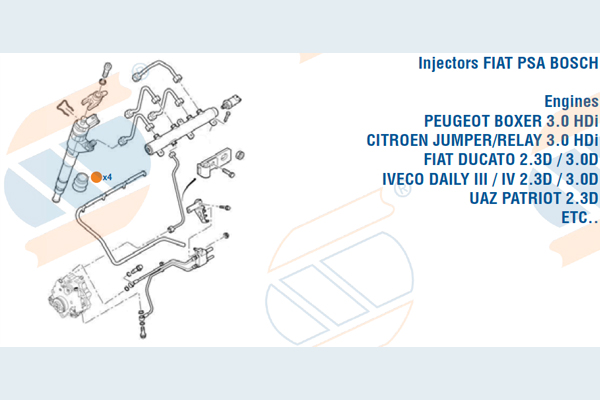 x4

Injectors FIAT PSA BOSCH

Engines
PEUGEOT BOXER 3.0 HDi
CITROEN JUMPER/RELAY 3.0 HDi
FIAT DUCATO 2.3D / 3.0D
IVECO DAILY III / IV 2.3D / 3.0D
UAZ PATRIOT 2.3D
ETC..