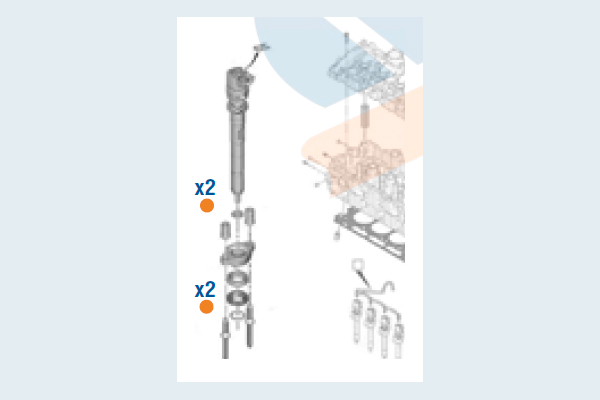 x2

x2