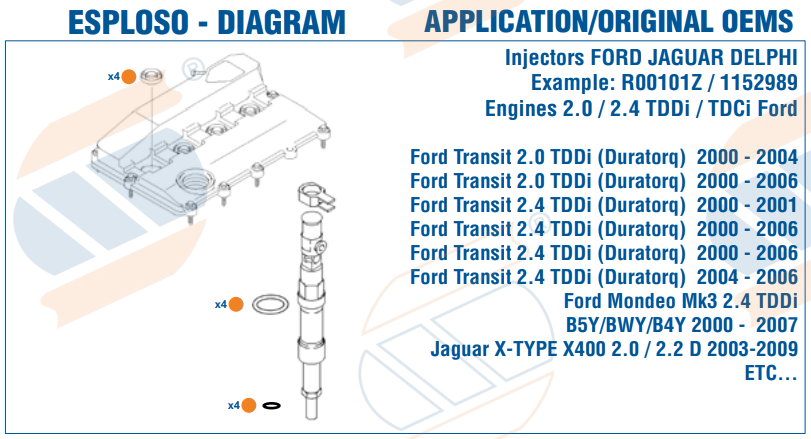 ESPLOSO - DIAGRAM

APPLICATION/ORIGINAL OEMS

x4

x4

x4

Injectors FORD JAGUAR DELPHI
Example: R00101Z / 1152989
Engines 2.0 / 2.4 TDDi / TDCi Ford

Ford Transit 2.0 TDDi (Duratorq) 2000 - 2004
Ford Transit 2.0 TDDi (Duratorq) 2000 - 2006
Ford Transit 2.4 TDDi (Duratorq) 2000 - 2001
Ford Transit 2.4 TDDi (Duratorq) 2000 - 2006
Ford Transit 2.4 TDDi (Duratorq) 2000 - 2006
Ford Transit 2.4 TDDi (Duratorq) 2004 - 2006
Ford Mondeo Mk3 2.4 TDDi
B5Y/BWY/B4Y 2000 - 2007
Jaguar X-TYPE X400 2.0 / 2.2 D 2003-2009
ETC...