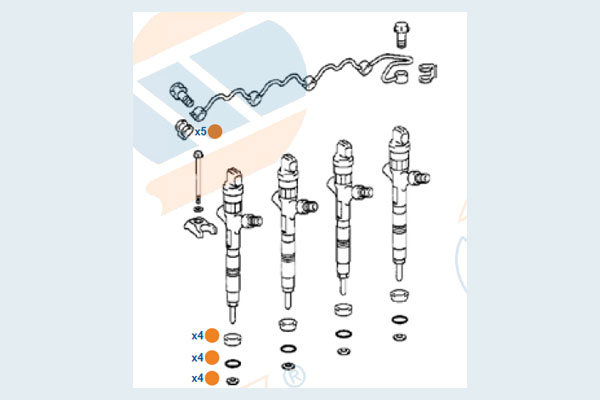 x5

x4

x4

x4

®