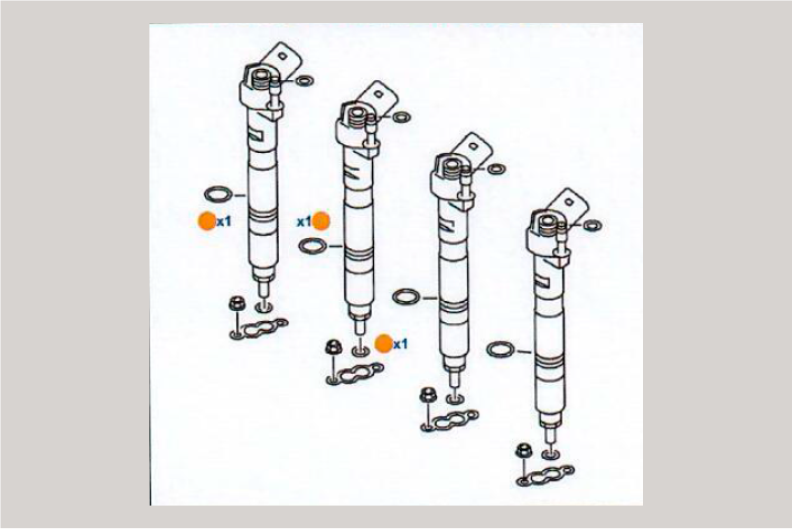 x1
x1
x1